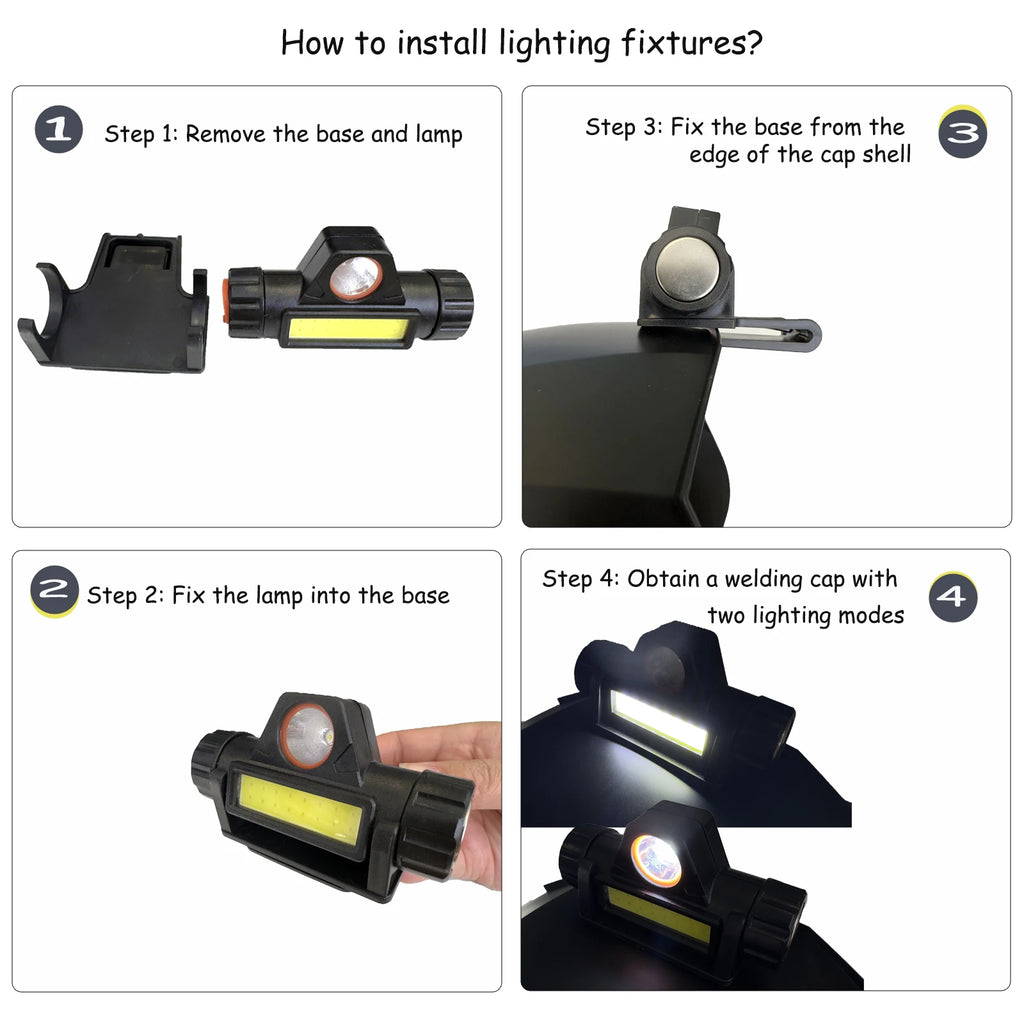 How to install lighting fixtures?

1 Step 1: Remove the base and lamp

Step 3: Fix the base from the edge of the cap shell 3

2 Step 2: Fix the lamp into the base

Step 4: Obtain a welding cap with two lighting modes 4